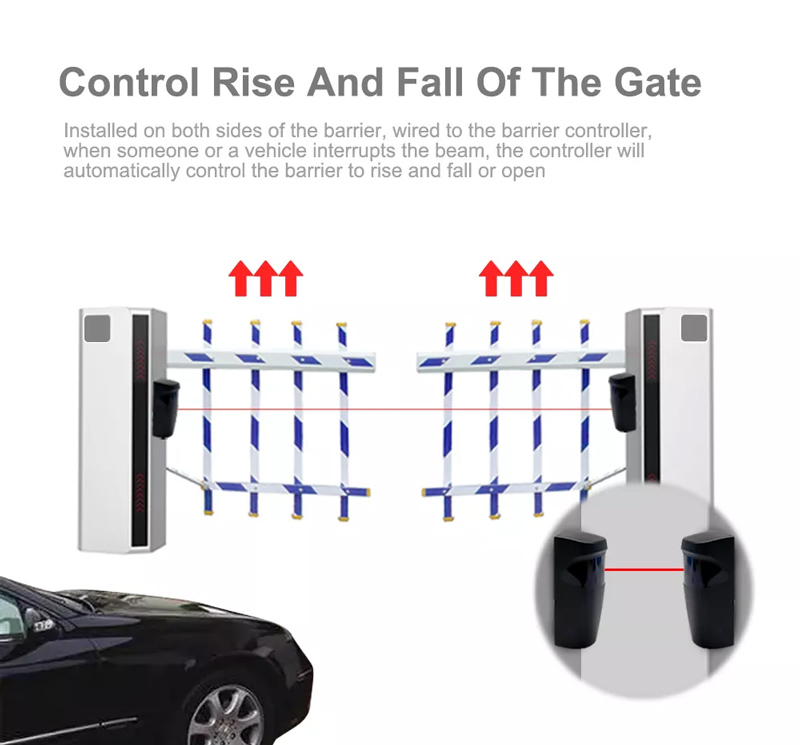 Control Rise And Fall Of The Gate

Installed on both sides of the barrier, wired to the barrier controller, when someone or a vehicle interrupts the beam, the controller will automatically control the barrier to rise and fall or open